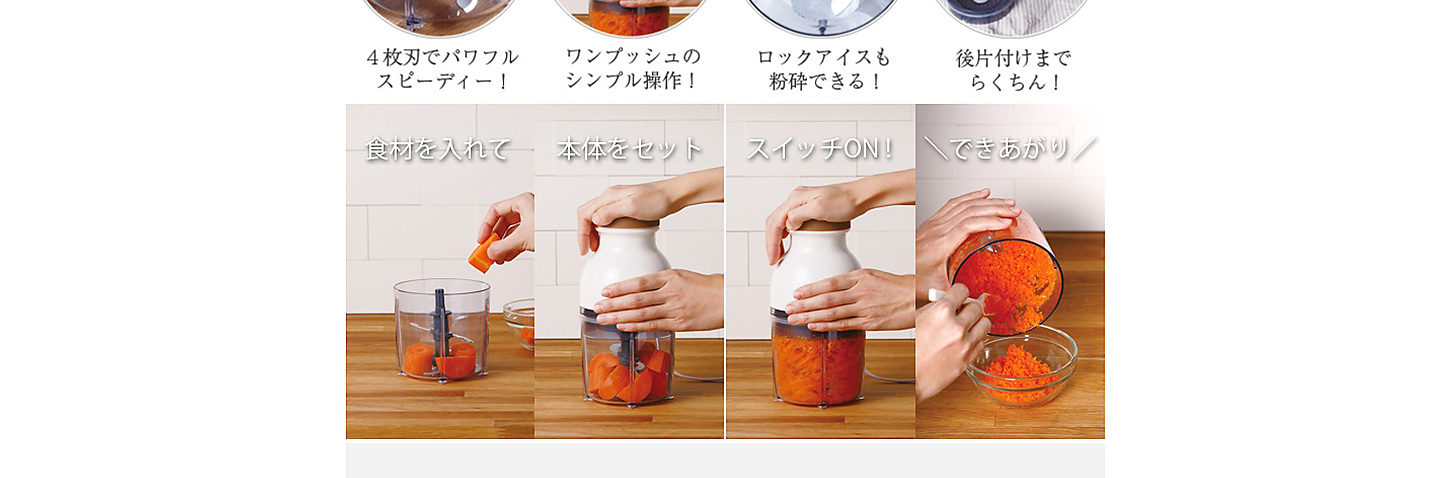 ４枚刃でパワフル
スピーディー！

ワンプッシュの
シンプル操作！

ロックアイスも
粉砕できる！

後片付けまで
らくちん！

食材を入れて

本体をセット

スイッチON！

＼できあがり／