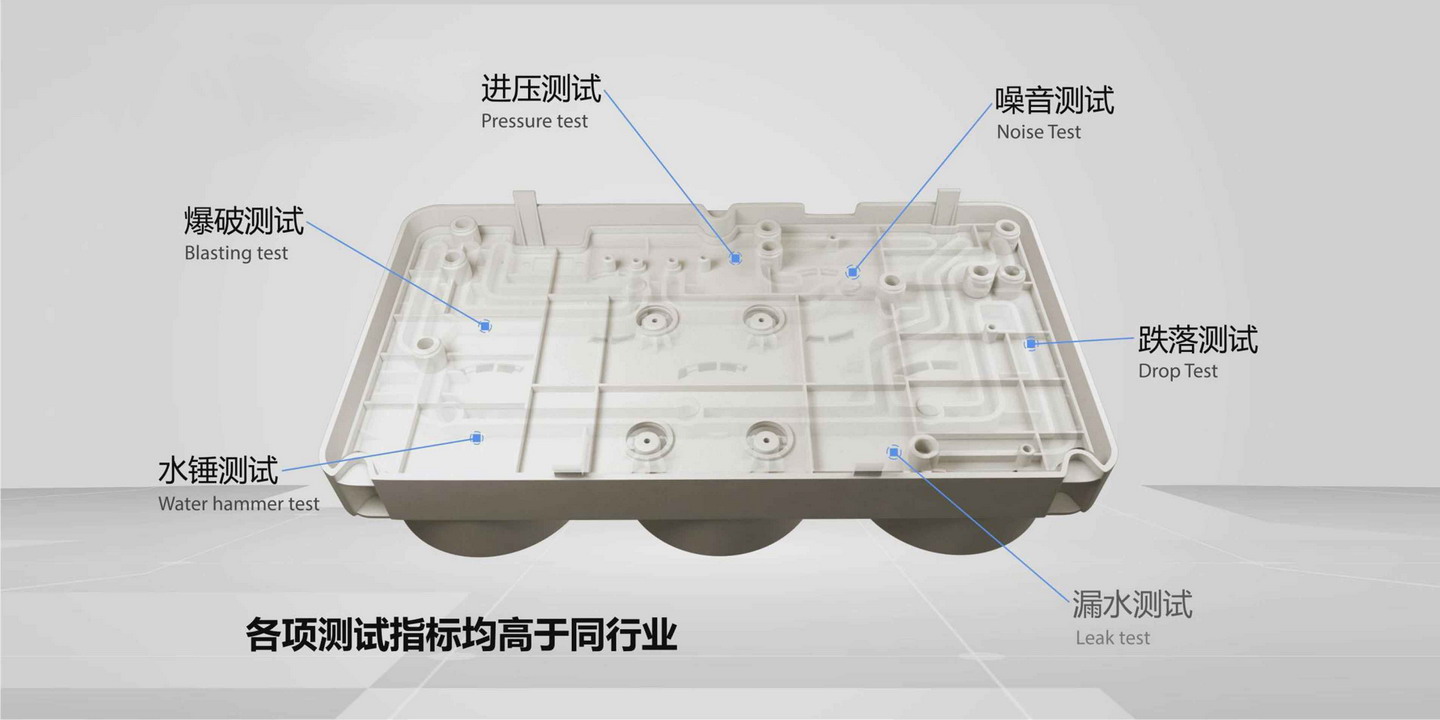 进压测试
Pressure test

噪音测试
Noise Test

爆破测试
Blasting test

跌落测试
Drop Test

水锤测试
Water hammer test

漏水测试
Leak test

各项测试指标均高于同行业