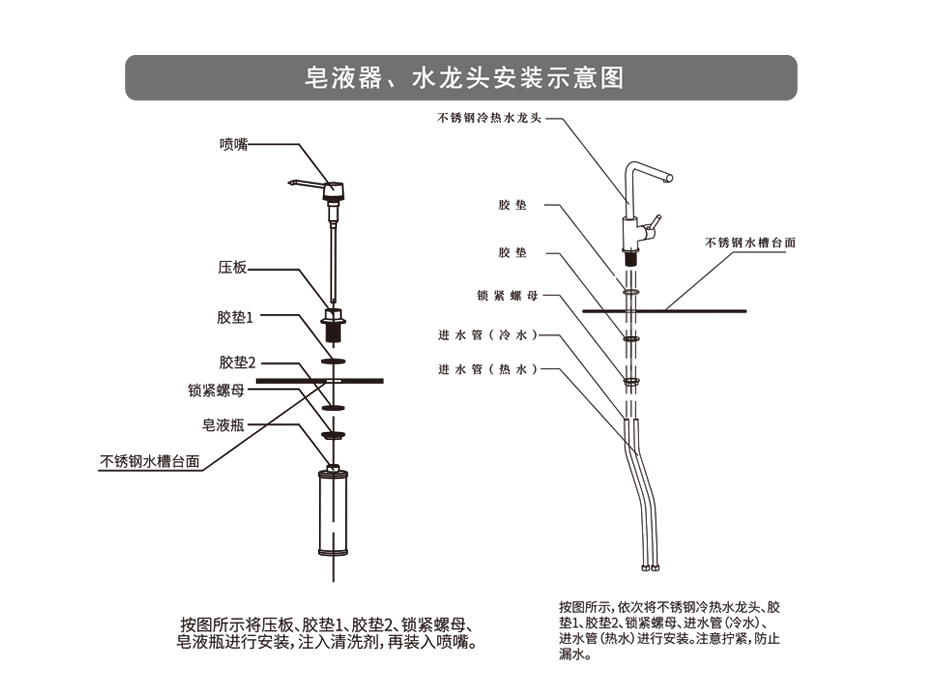 皂液器、水龙头安装示意图

喷嘴

压板

胶垫1

胶垫2

锁紧螺母

皂液瓶

不锈钢水槽台面

按图所示将压板、胶垫1、胶垫2、锁紧螺母、皂液瓶进行安装，注入清洗剂，再装入喷嘴。

不锈钢冷热水龙头

胶垫

胶垫

锁紧螺母

进水管（冷水）

进水管（热水）

不锈钢水槽台面

按图所示，依次将不锈钢冷热水龙头、胶垫1、胶垫2、锁紧螺母、进水管（冷水）、进水管（热水）进行安装。注意拧紧，防止漏水。